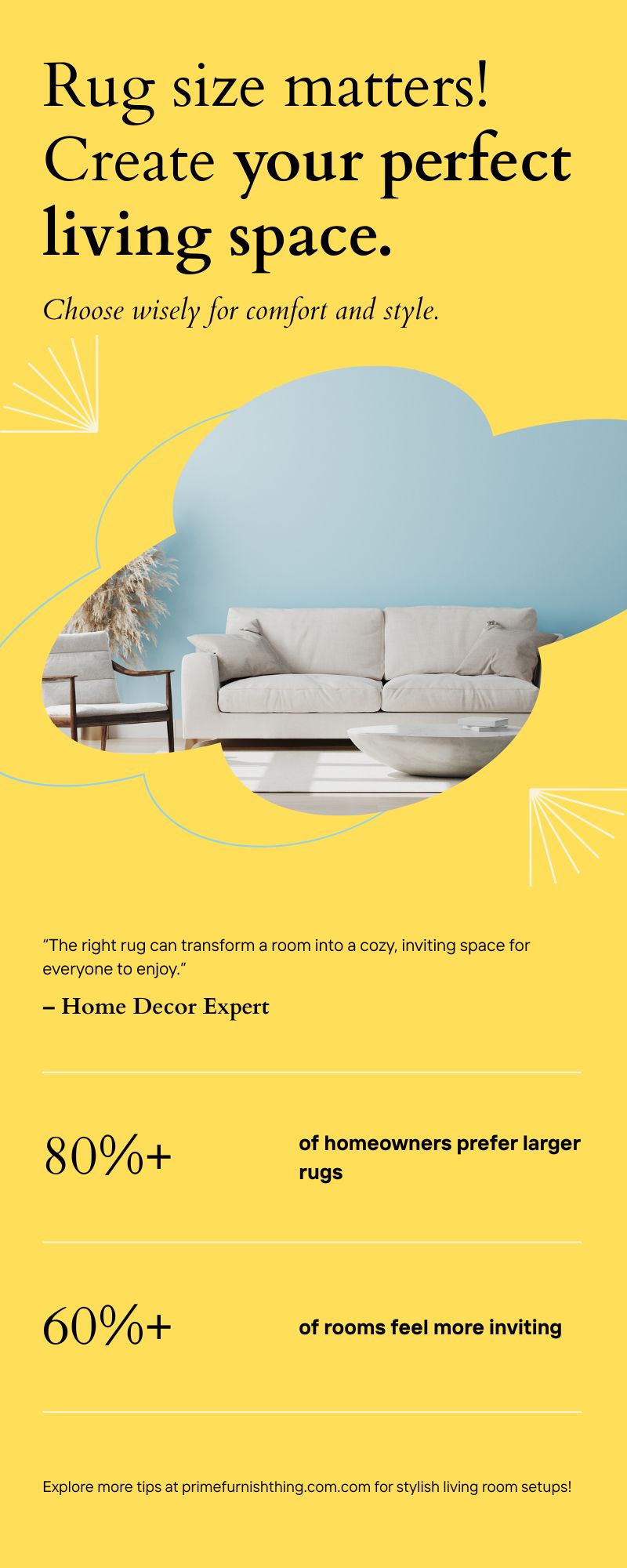 Rug size matters! Create your perfect living space.

Choose wisely for comfort and style.

“The right rug can transform a room into a cozy, inviting space for everyone to enjoy.”

– Home Decor Expert

80%+

of homeowners prefer larger rugs

60%+

of rooms feel more inviting

Explore more tips at primefurnishthing.com.com for stylish living room setups!