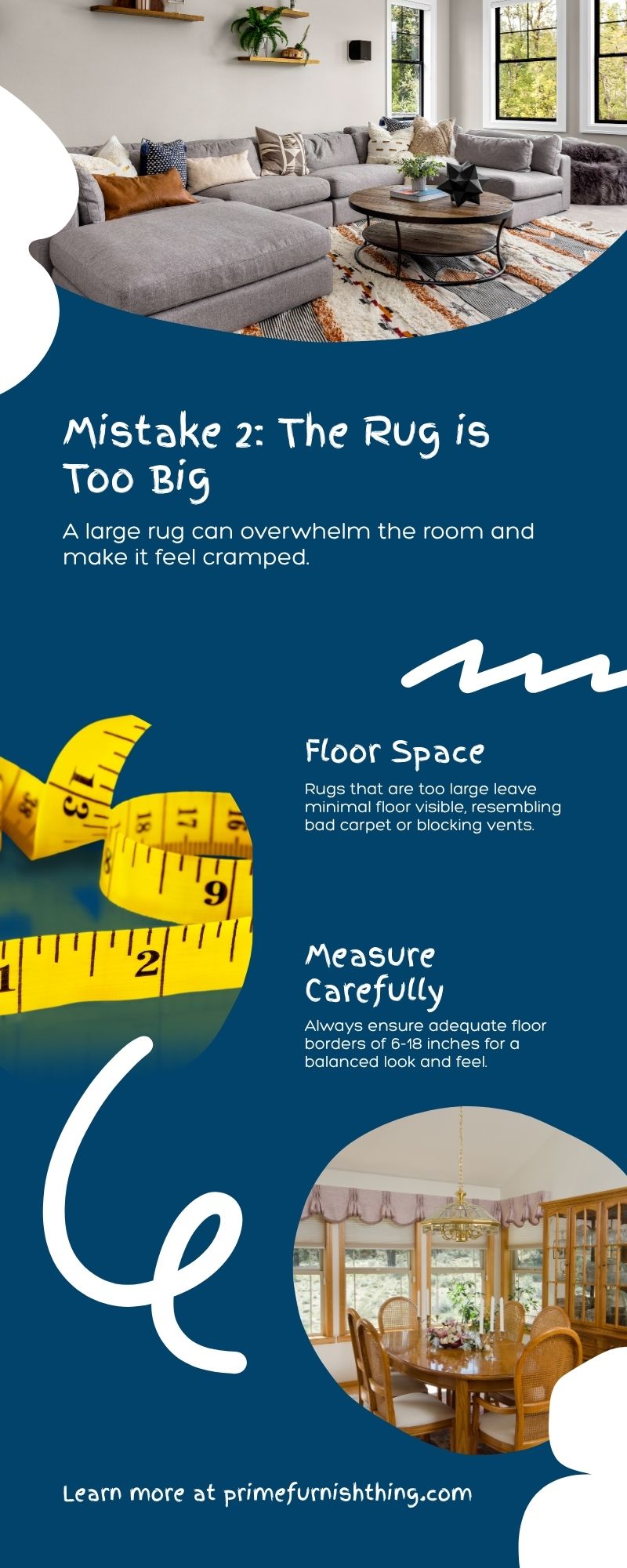 Mistake 2: The Rug is Too Big

A large rug can overwhelm the room and make it feel cramped.

Floor Space

Rugs that are too large leave minimal floor visible, resembling bad carpet or blocking vents.

Measure Carefully

Always ensure adequate floor borders of 6-18 inches for a balanced look and feel.

Learn more at primefurnishthing.com